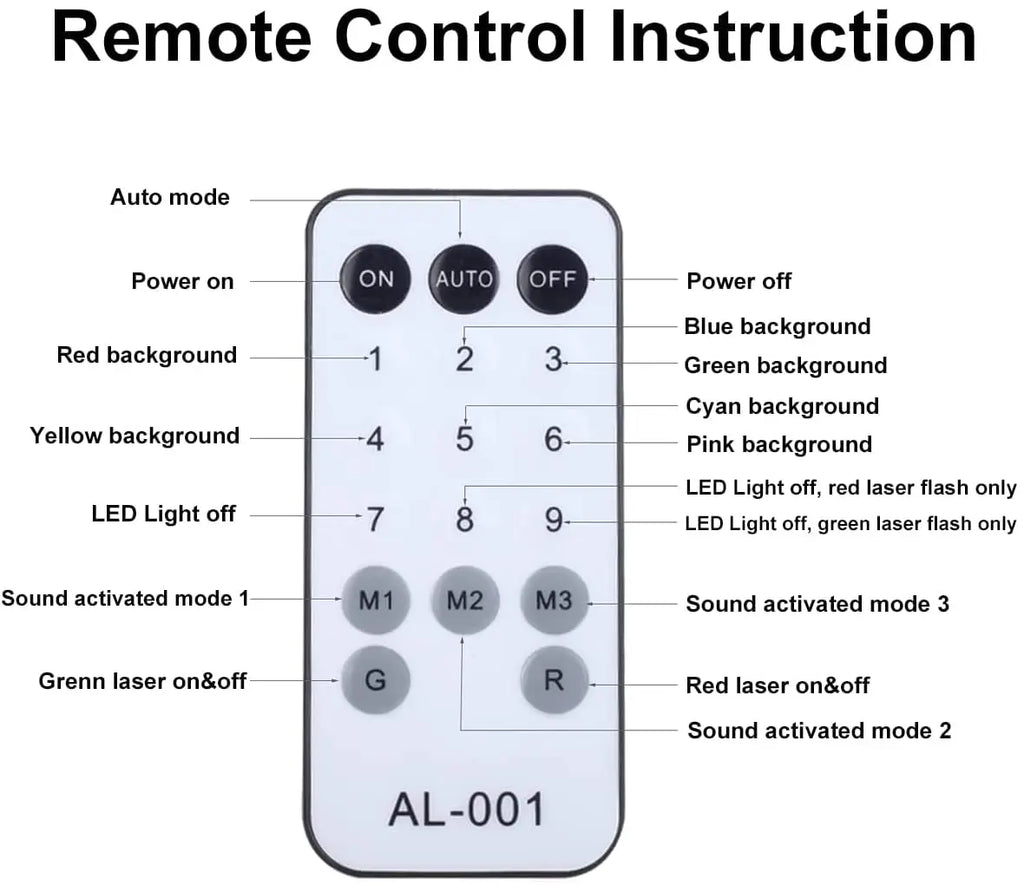 Remote Control Instruction

Auto mode

Power on

ON

AUTO

OFF

Power off

Blue background

Red background

1

2

3

Green background

Cyan background

Yellow background

4

5

6

Pink background

LED Light off, red laser flash only

LED Light off

7

8

9

LED Light off, green laser flash only

Sound activated mode 1

M1

M2

M3

Sound activated mode 3

Grenn laser on&off

G

R

Red laser on&off

Sound activated mode 2

AL-001